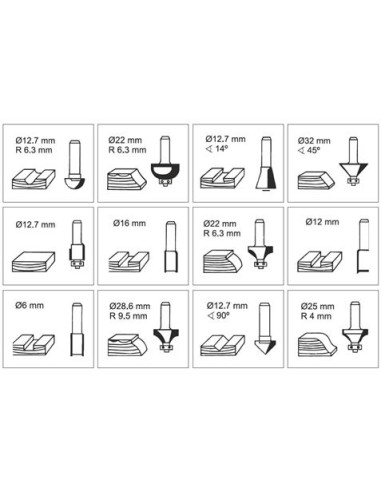 Ø12.7 mm
R 6.3 mm

Ø22 mm
R 6.3 mm

Ø12.7 mm
∢ 14º

Ø32 mm
∢ 45º

Ø12.7 mm

Ø16 mm

Ø22 mm
R 6.3 mm

Ø12 mm

Ø6 mm

Ø28.6 mm
R 9.5 mm

Ø12.7 mm
∢ 90º

Ø25 mm
R 4 mm